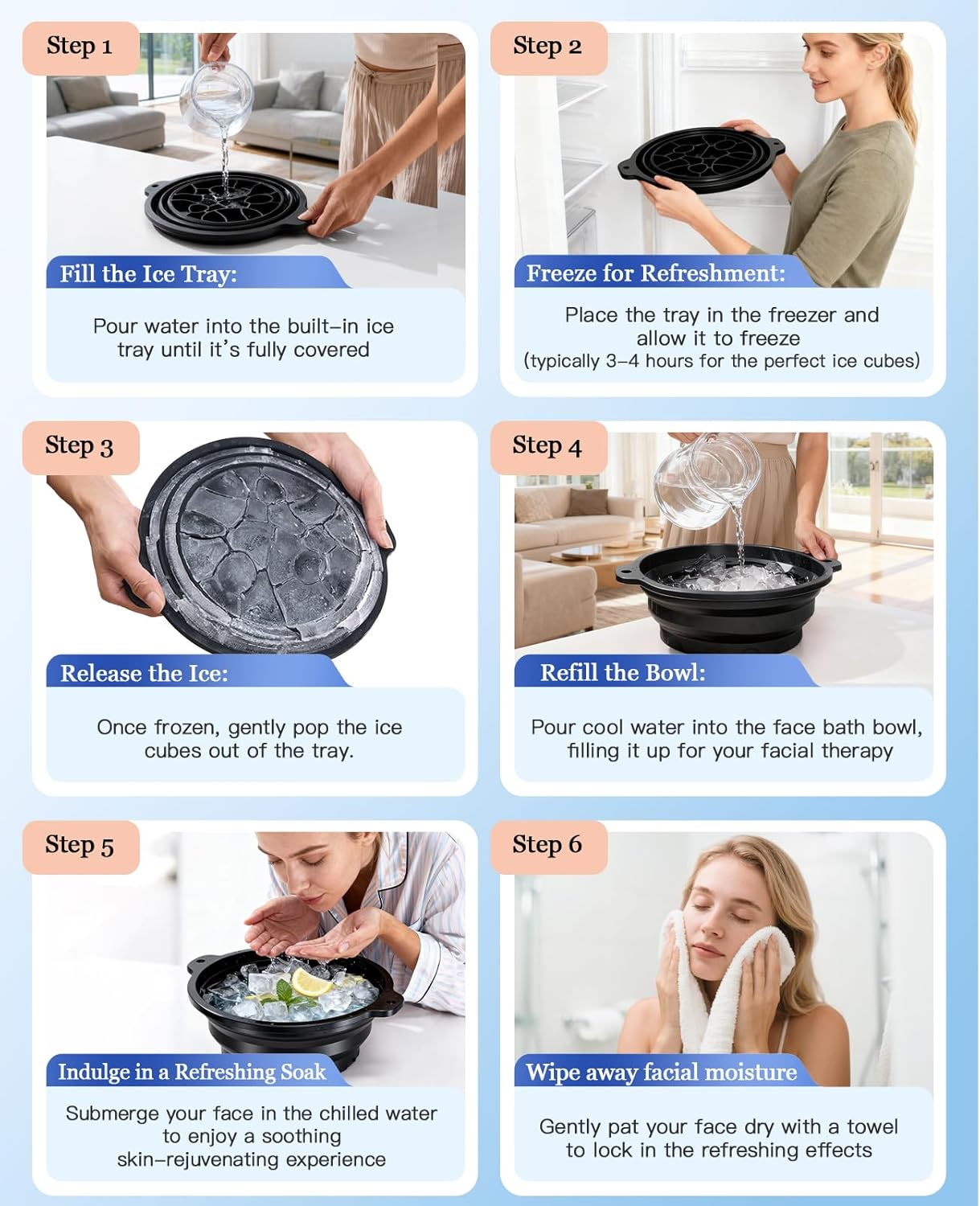 Step 1

Fill the Ice Tray:

Pour water into the built-in ice tray until it's fully covered

Step 2

Freeze for Refreshment:

Place the tray in the freezer and allow it to freeze
(typically 3-4 hours for the perfect ice cubes)

Step 3

Release the Ice:

Once frozen, gently pop the ice cubes out of the tray.

Step 4

Refill the Bowl:

Pour cool water into the face bath bowl, filling it up for your facial therapy

Step 5

Indulge in a Refreshing Soak

Submerge your face in the chilled water to enjoy a soothing skin-rejuvenating experience

Step 6

Wipe away facial moisture

Gently pat your face dry with a towel to lock in the refreshing effects